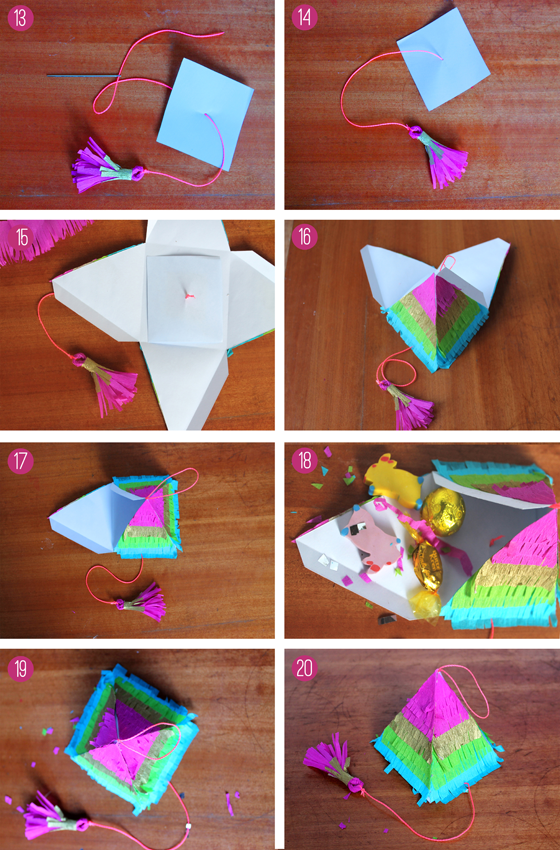 13

14

15

16

17

18

19

20